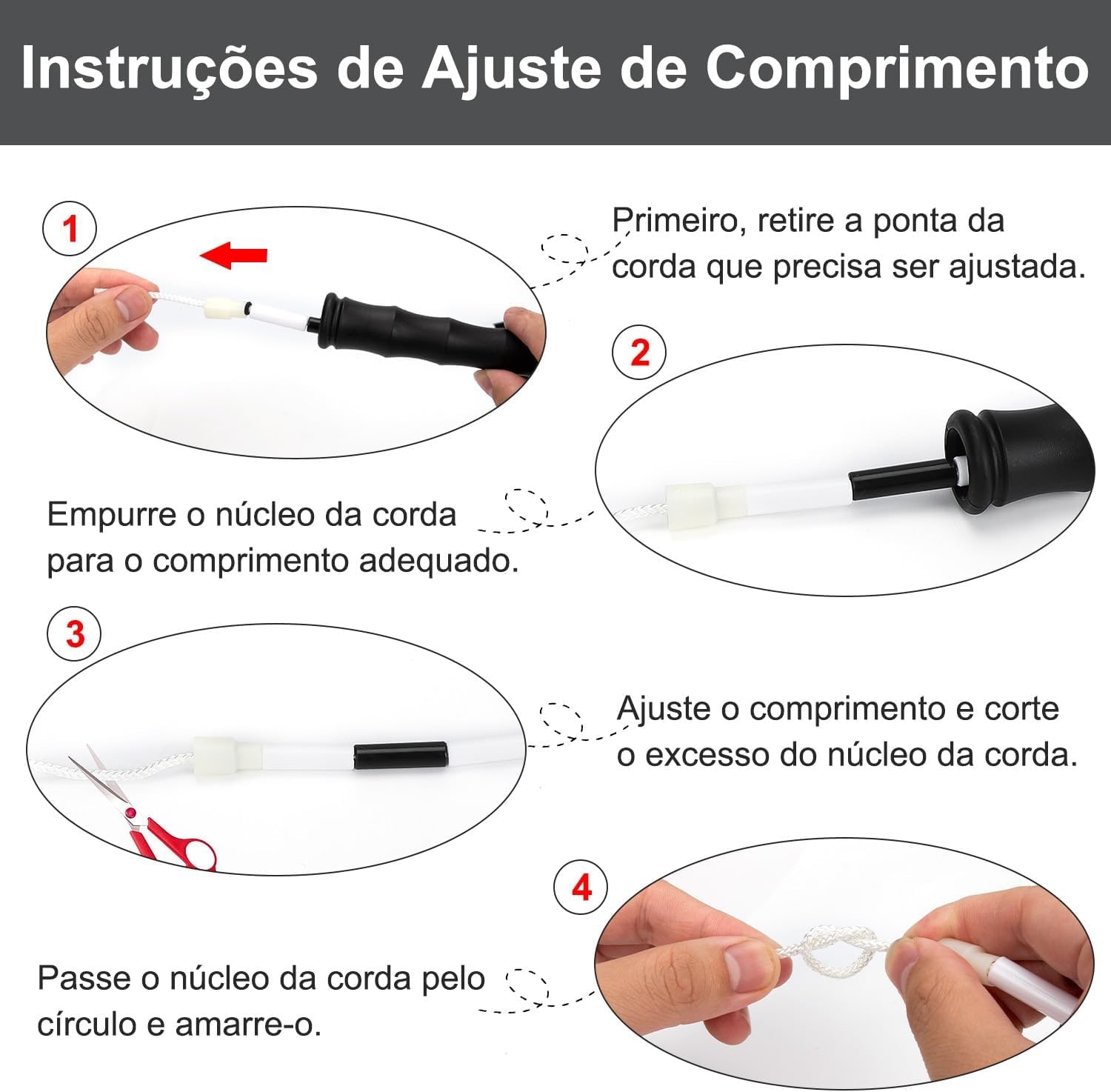 Instruções de Ajuste de Comprimento

1

Primeiro, retire a ponta da corda que precisa ser ajustada.

2

Empurre o núcleo da corda para o comprimento adequado.

3

Ajuste o comprimento e corte o excesso do núcleo da corda.

4

Passe o núcleo da corda pelo círculo e amarre-o.